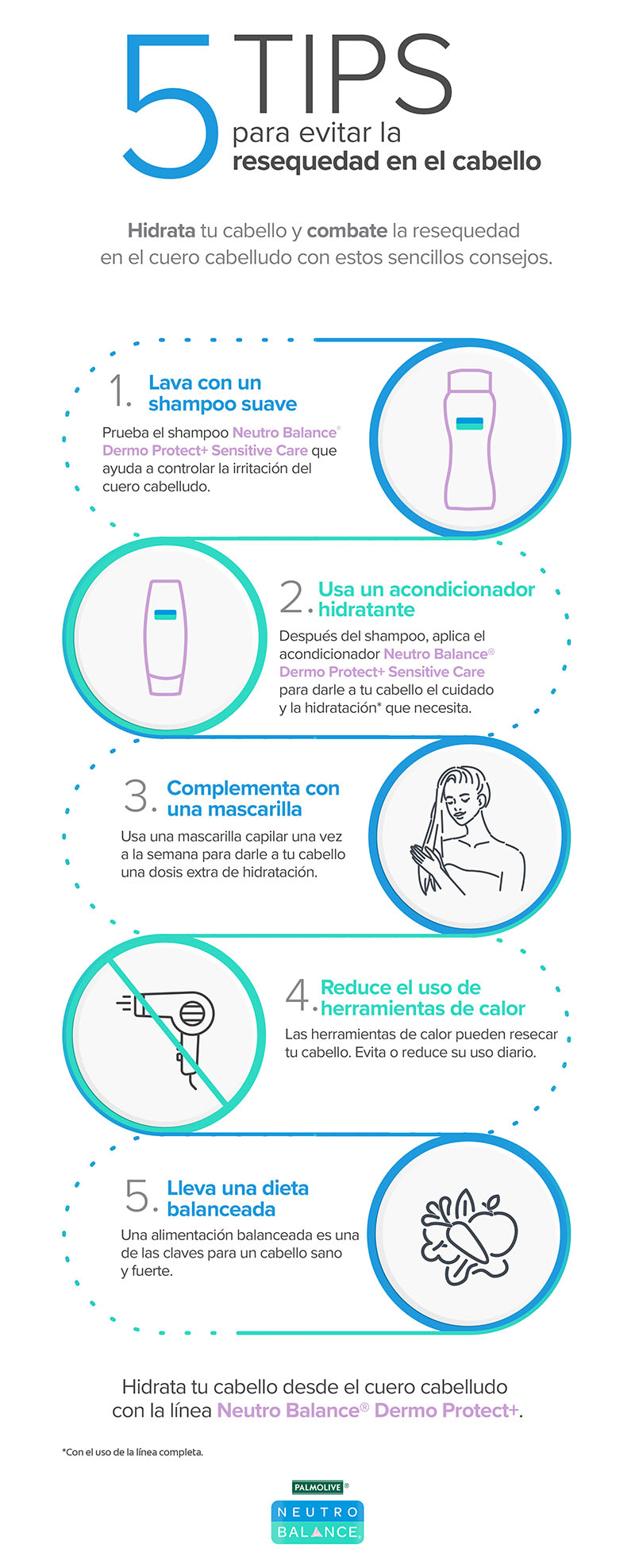 5 TIPS para evitar la resequedad en el cabello

Hidrata tu cabello y combate la resequedad en el cuero cabelludo con estos sencillos consejos.

1. Lava con un shampoo suave

Prueba el shampoo Neutro Balance® Dermo Protect+ Sensitive Care que ayuda a controlar la irritación del cuero cabelludo.

2. Usa un acondicionador hidratante

Después del shampoo, aplica el acondicionador Neutro Balance® Dermo Protect+ Sensitive Care para darle a tu cabello el cuidado y la hidratación* que necesita.

3. Complementa con una mascarilla

Usa una mascarilla capilar una vez a la semana para darle a tu cabello una dosis extra de hidratación.

4. Reduce el uso de herramientas de calor

Las herramientas de calor pueden resecar tu cabello. Evita o reduce su uso diario.

5. Lleva una dieta balanceada

Una alimentación balanceada es una de las claves para un cabello sano y fuerte.

Hidrata tu cabello desde el cuero cabelludo con la línea Neutro Balance® Dermo Protect+.

*Con el uso de la línea completa.

PALMOLIVE®

NEUTRO BALANCE®